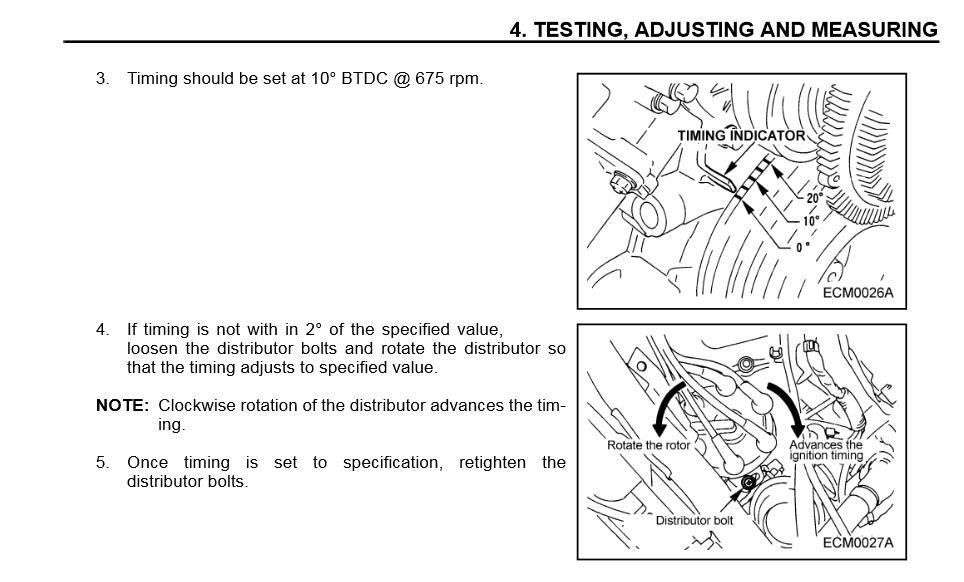 4. TESTING, ADJUSTING AND MEASURING

3. Timing should be set at 10° BTDC @ 675 rpm.

TIMING INDICATOR
20°
10°
0°
ECM0026A

4. If timing is not with in 2° of the specified value, loosen the distributor bolts and rotate the distributor so that the timing adjusts to specified value.

NOTE: Clockwise rotation of the distributor advances the timing.

5. Once timing is set to specification, retighten the distributor bolts.

Rotate the rotor
Advances the ignition timing
Distributor bolt
ECM0027A